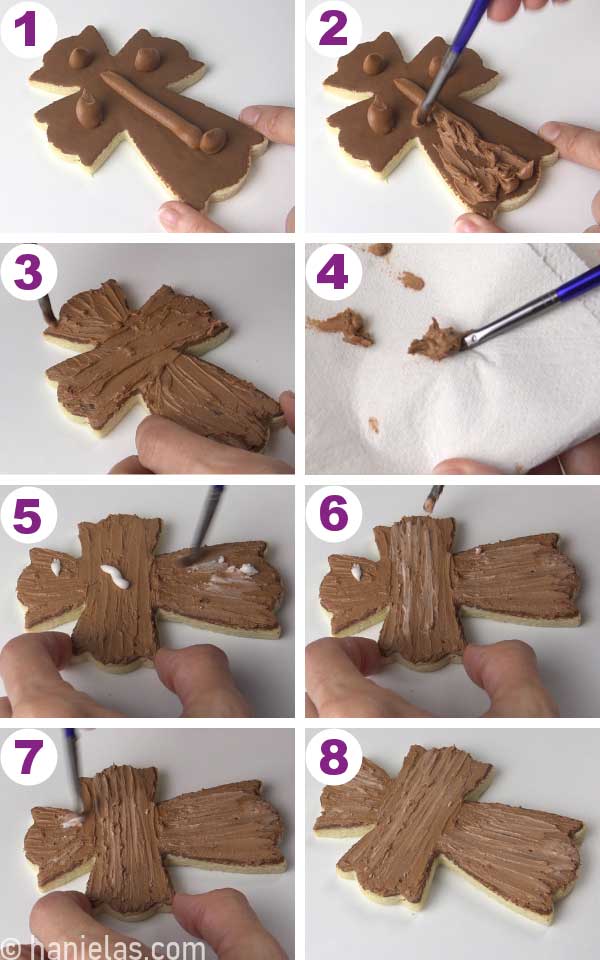 1
2
3
4
5
6
7
8
© hanielas.com