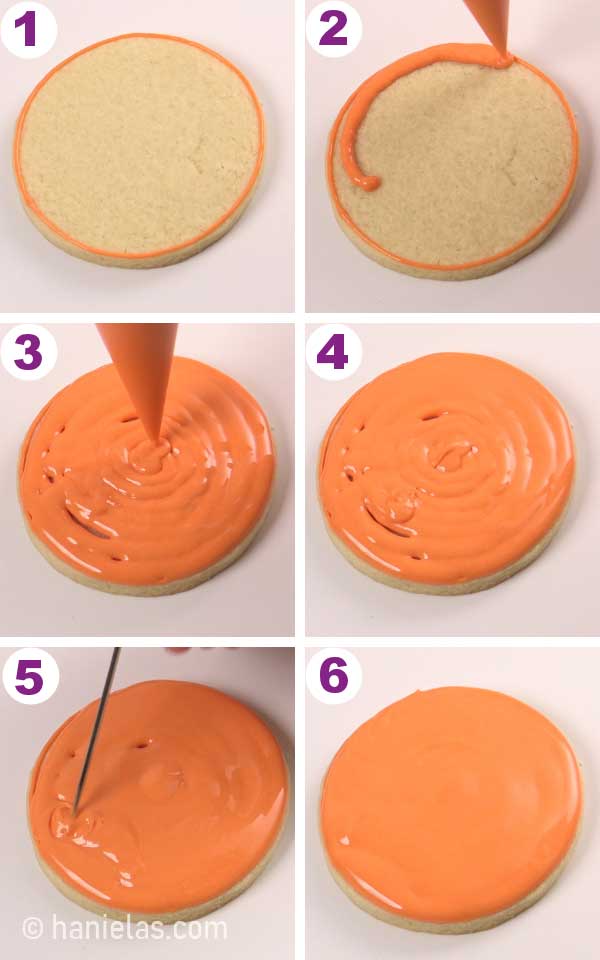 1
2
3
4
5
6
© hanielas.com