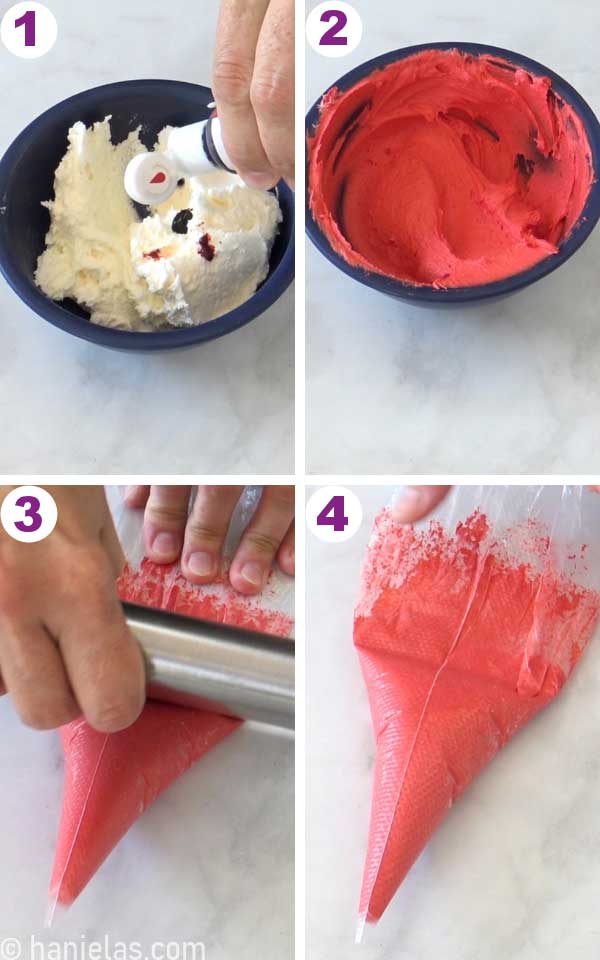 1
2
3
4
© hanielas.com