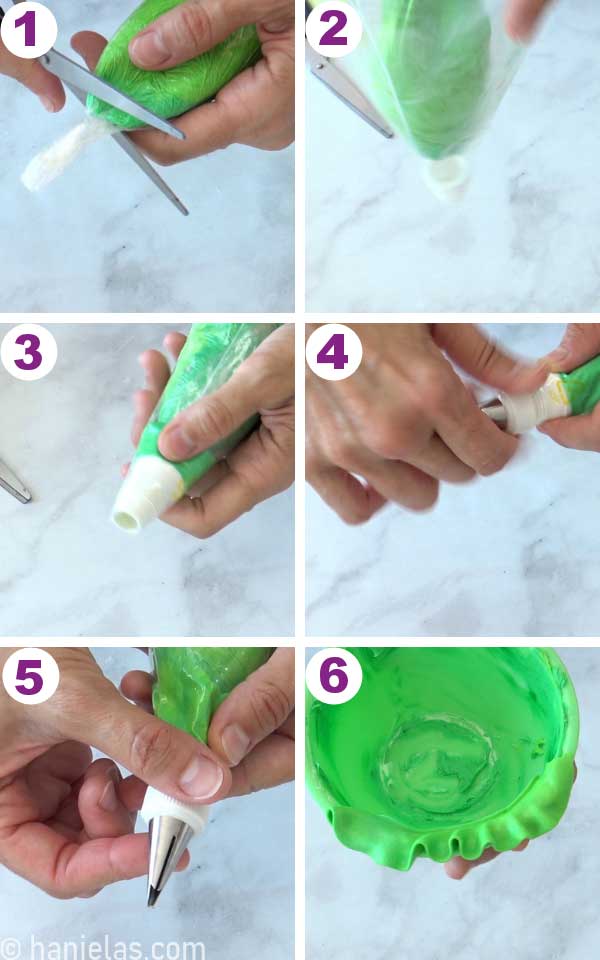 1
2
3
4
5
6
© hanielas.com