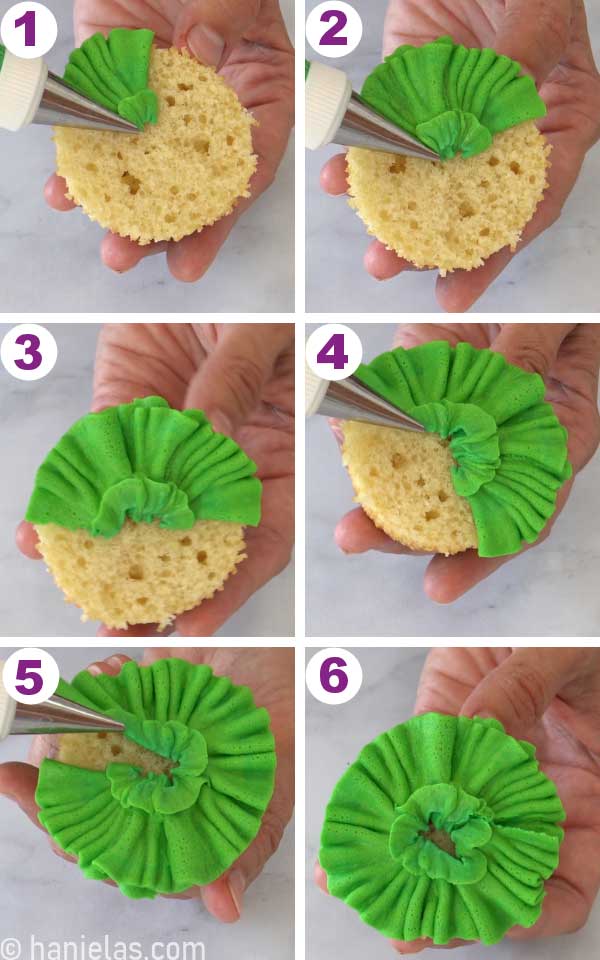 1
2
3
4
5
6
© hanielas.com