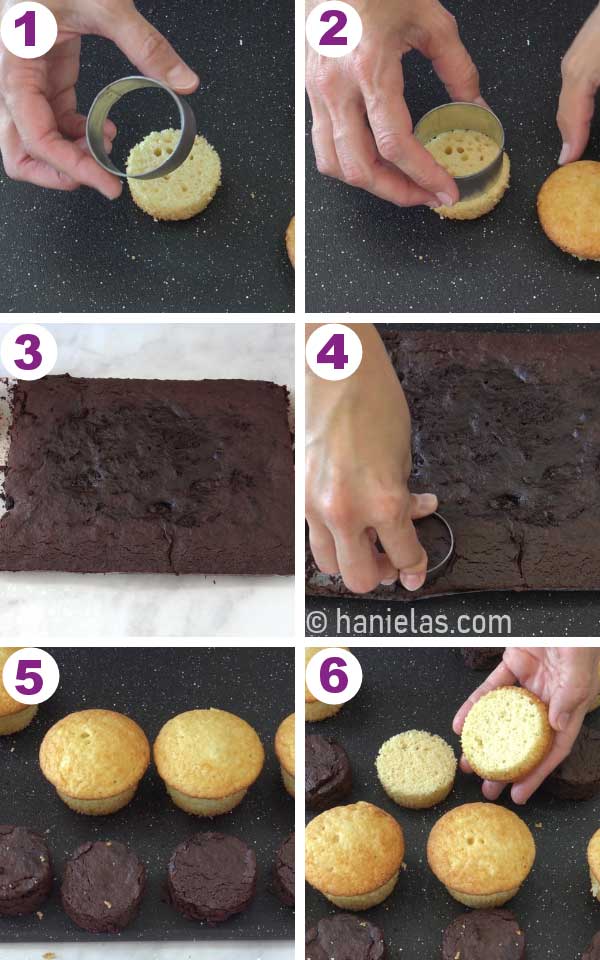 1

2

3

4

© hanielas.com

5

6