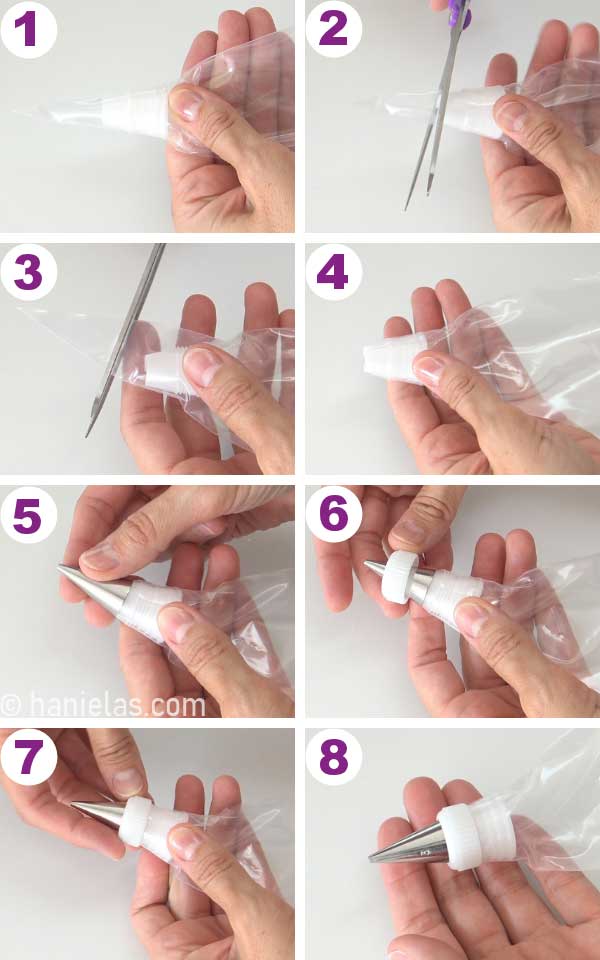 1
2
3
4
5
6
© hanielas.com
7
8