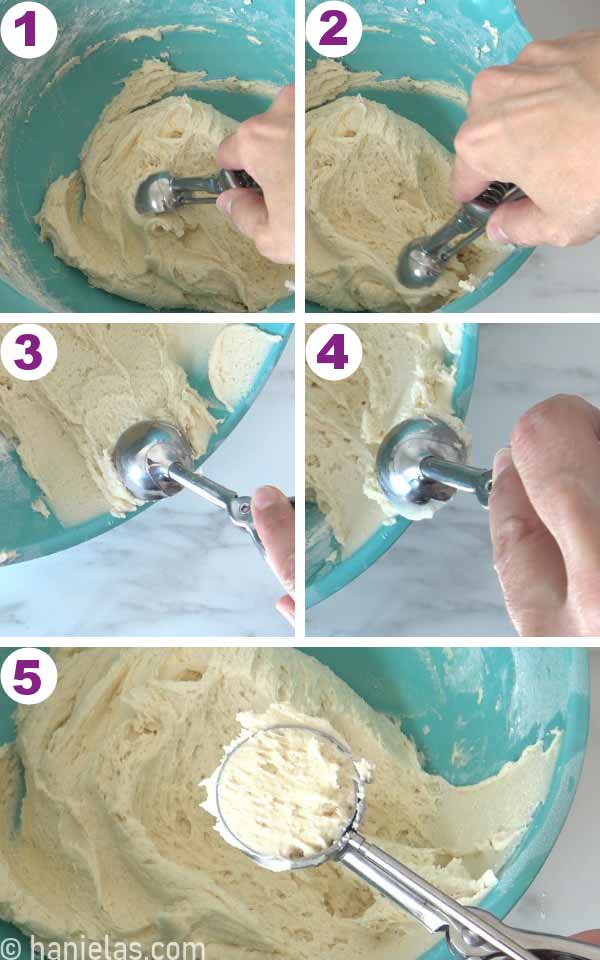 1
2
3
4
5
© hanielas.com