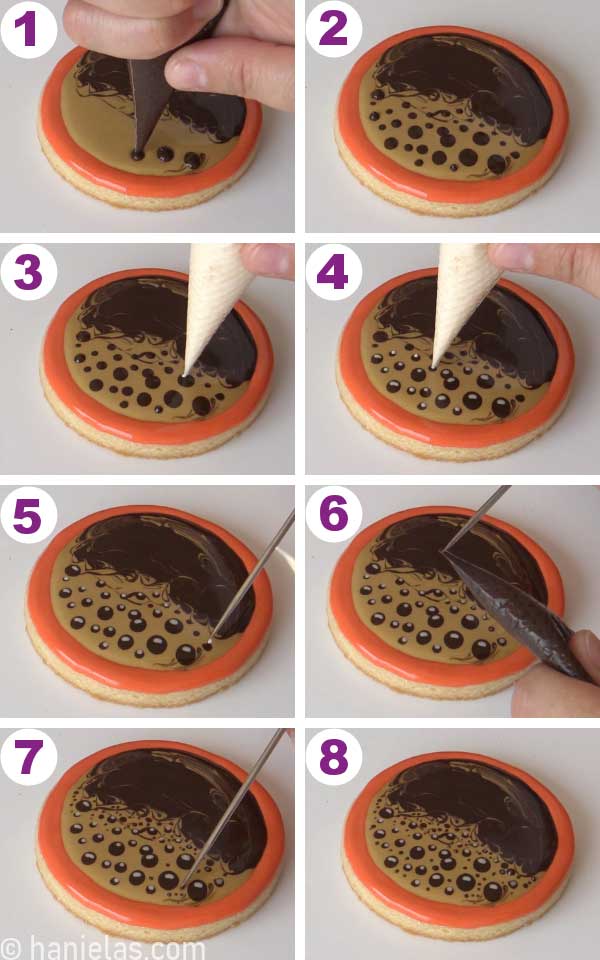 1
2
3
4
5
6
7
8
© hanielas.com