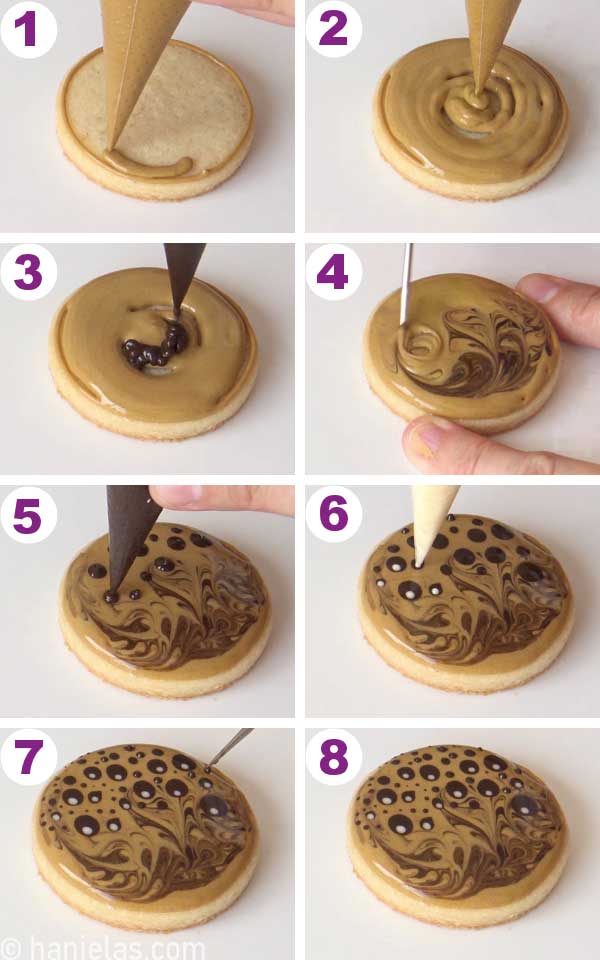 1
2
3
4
5
6
7
8
© hanielas.com