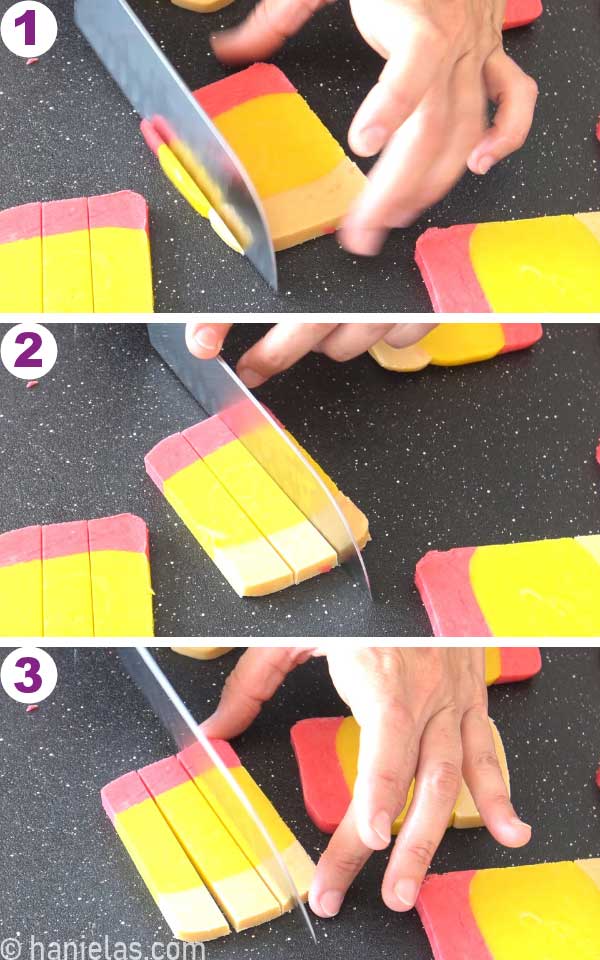 1

2

3

© hanielas.com