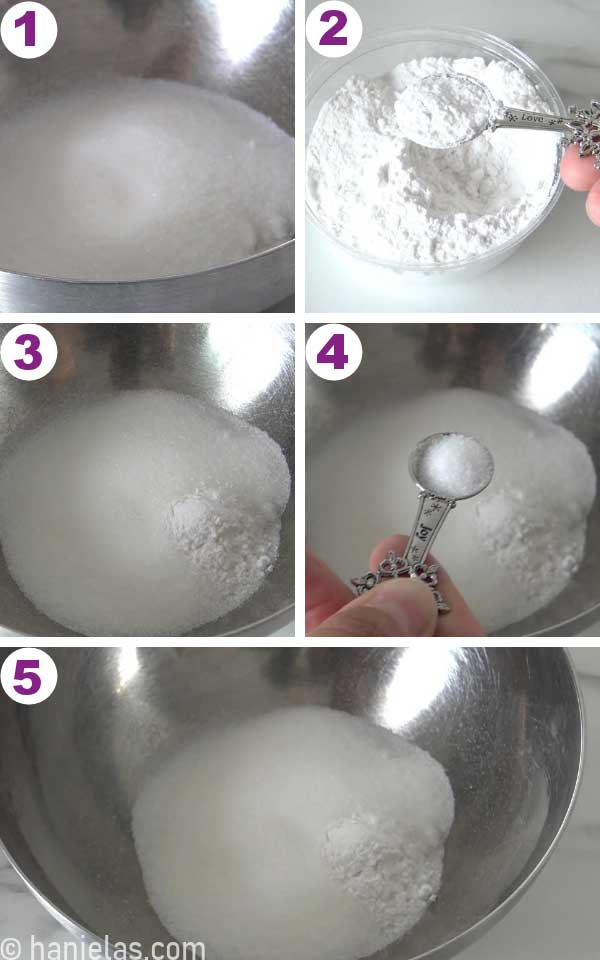 1

2

Love

3

4

Joy

5

© hanielas.com