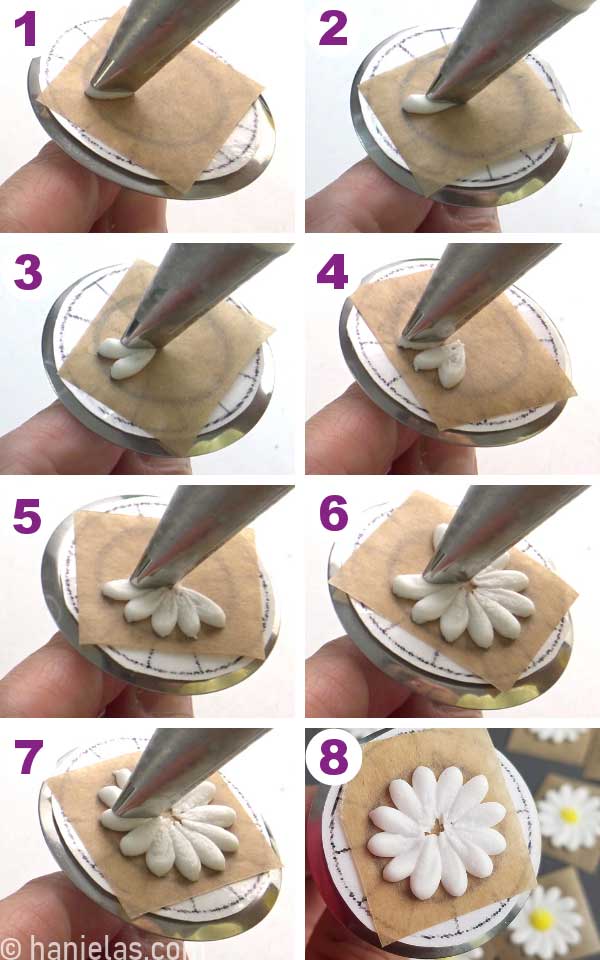 1
2
3
4
5
6
7
8
© hanielas.com