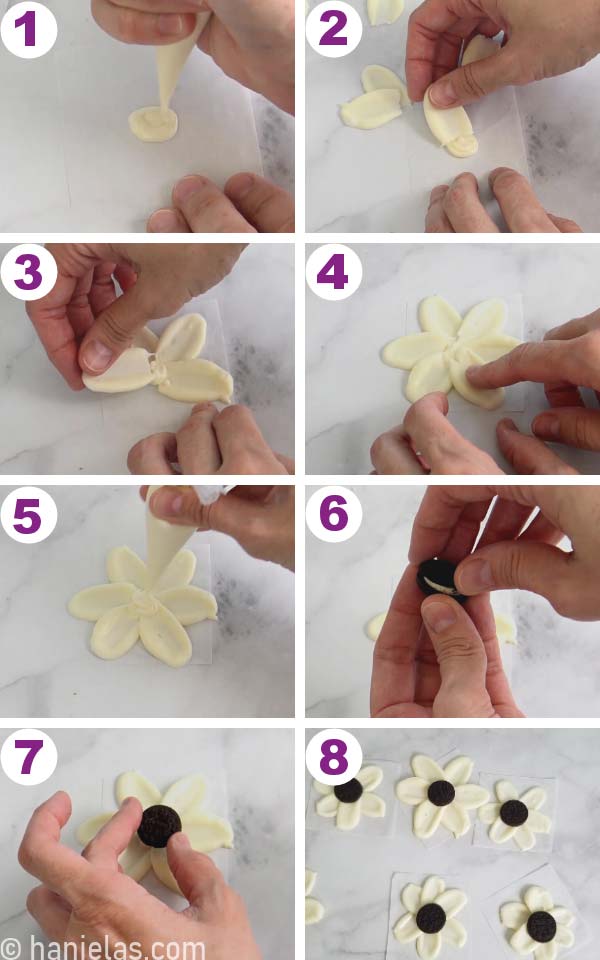 1
2
3
4
5
6
7
8
© hanielas.com