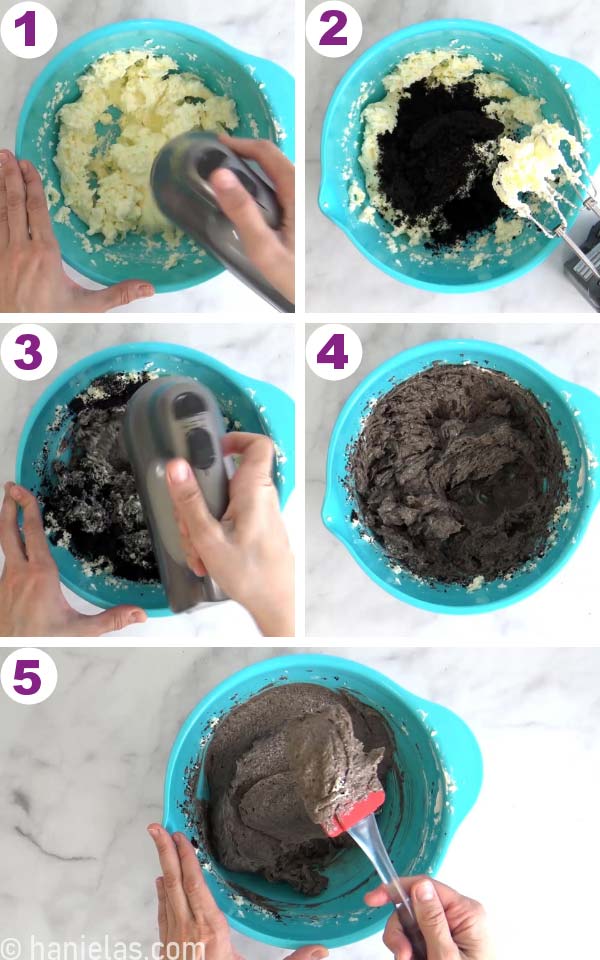 1

2

3

4

5

© hanielas.com