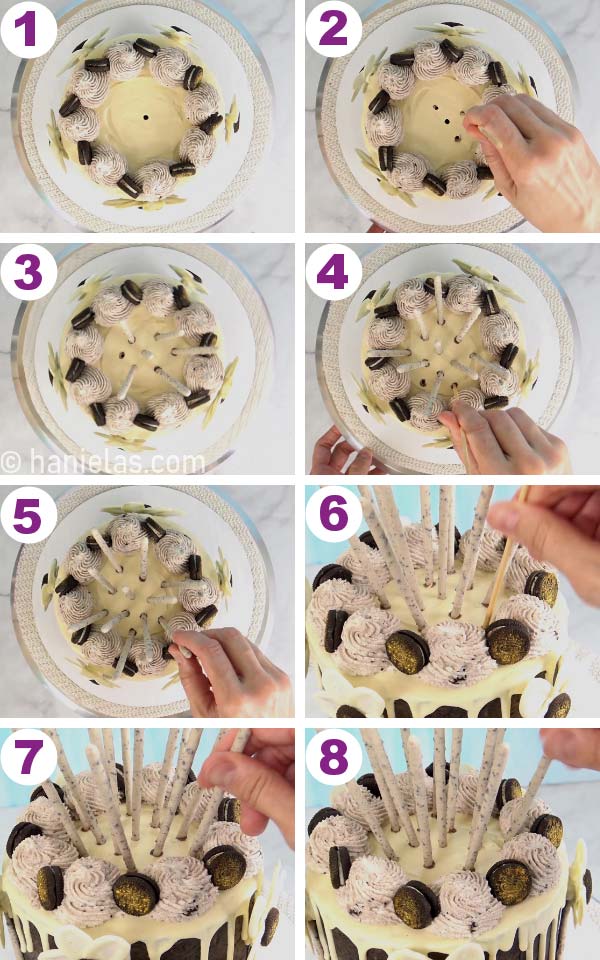 1

2

3

4

© hanielas.com

5

6

7

8