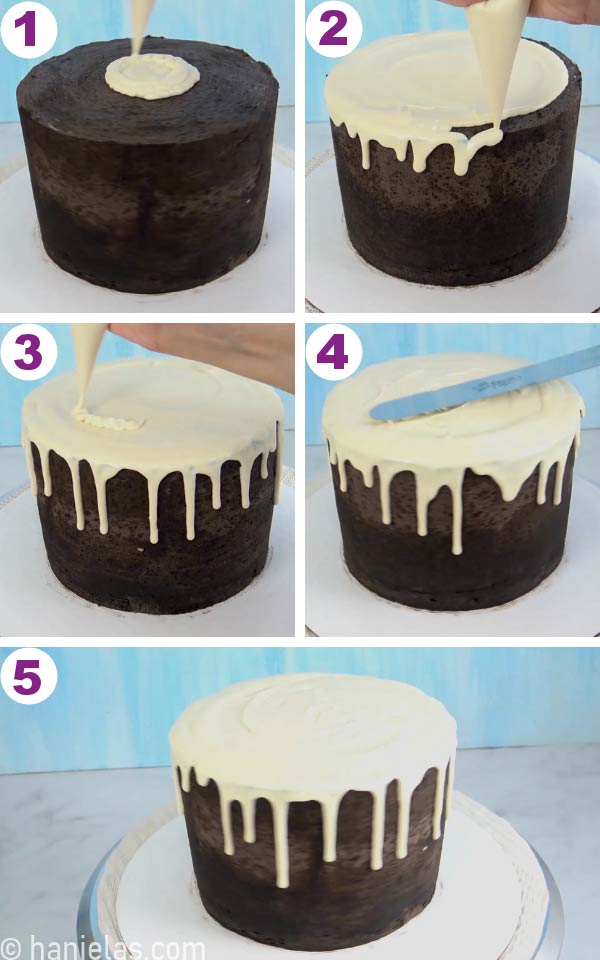 1

2

3

4

5

© hanielas.com