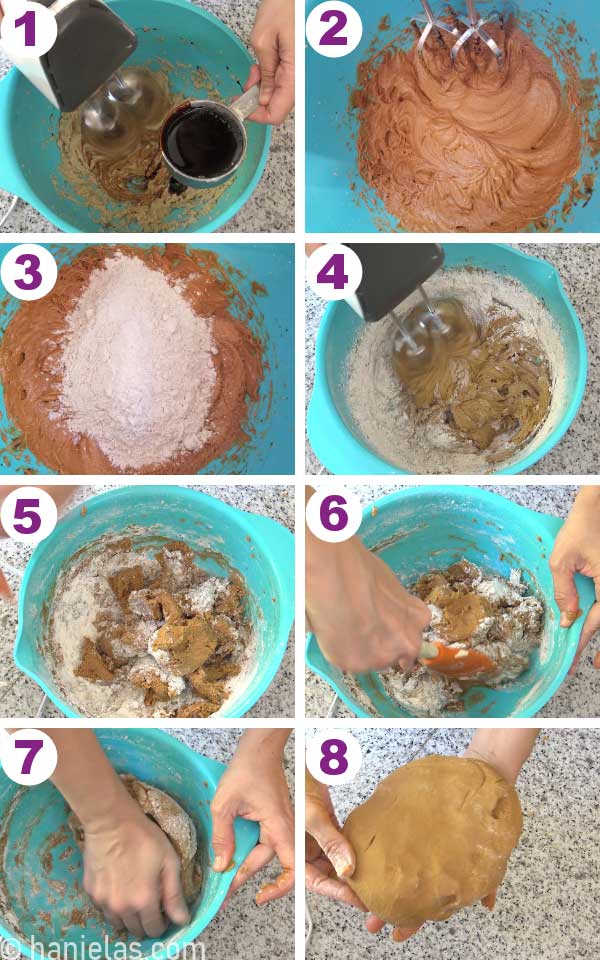 1
2
3
4
5
6
7
8
© hanielas.com