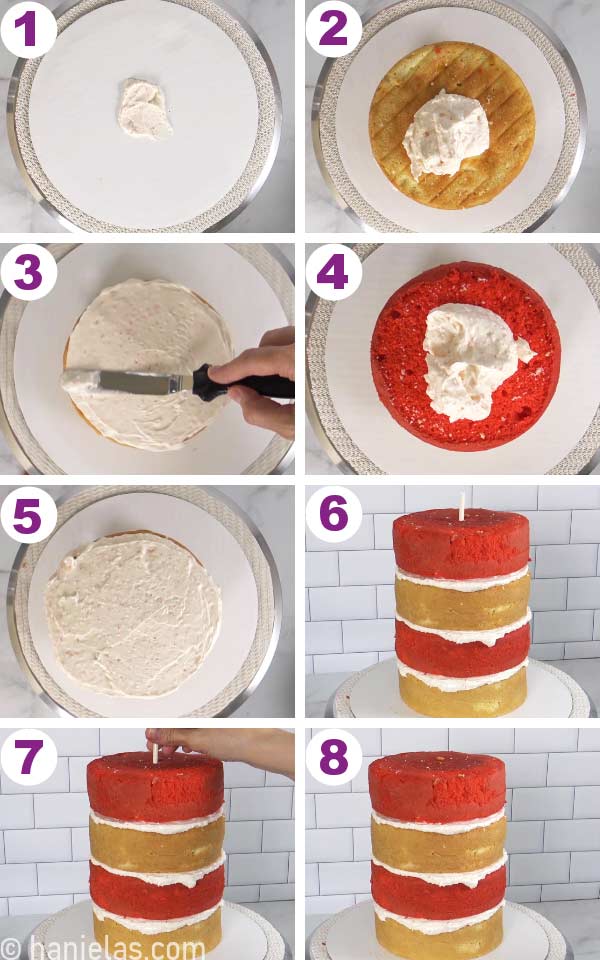 1
2
3
4
5
6
7
8
© hanielas.com