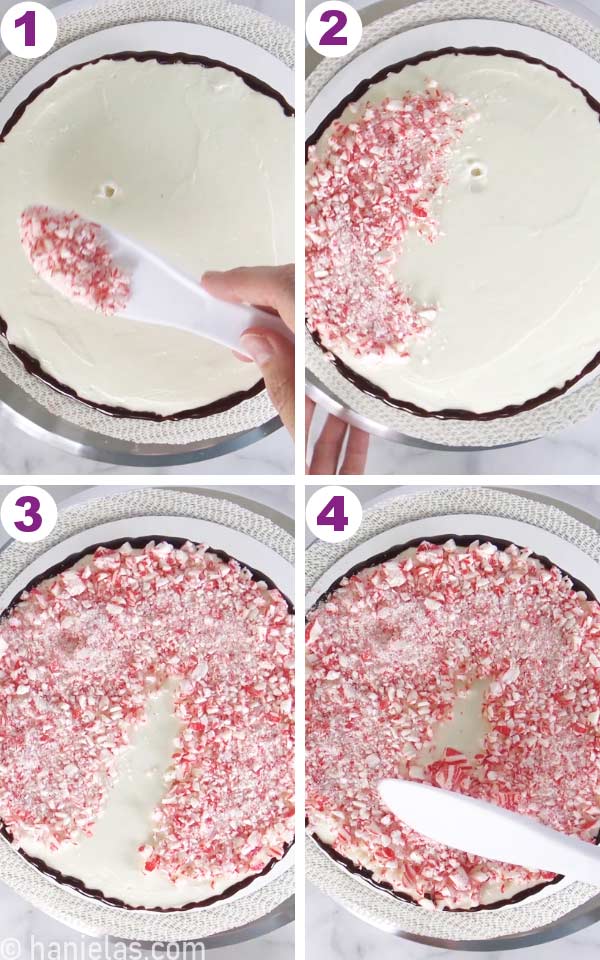 1
2
3
4
© hanielas.com