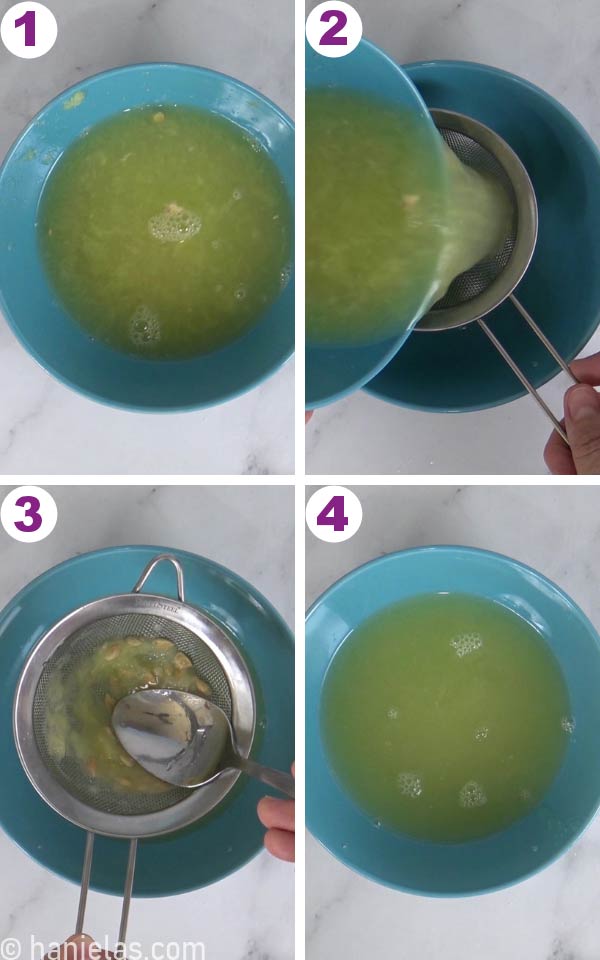 1
2
3
4
© hanielas.com