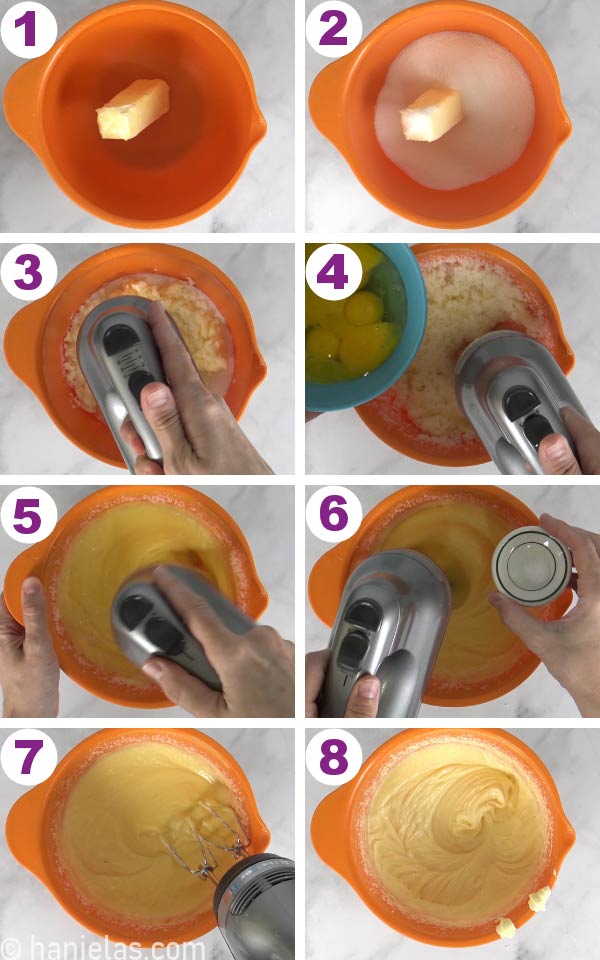 1
2
3
4
5
6
7
8
© hanielas.com