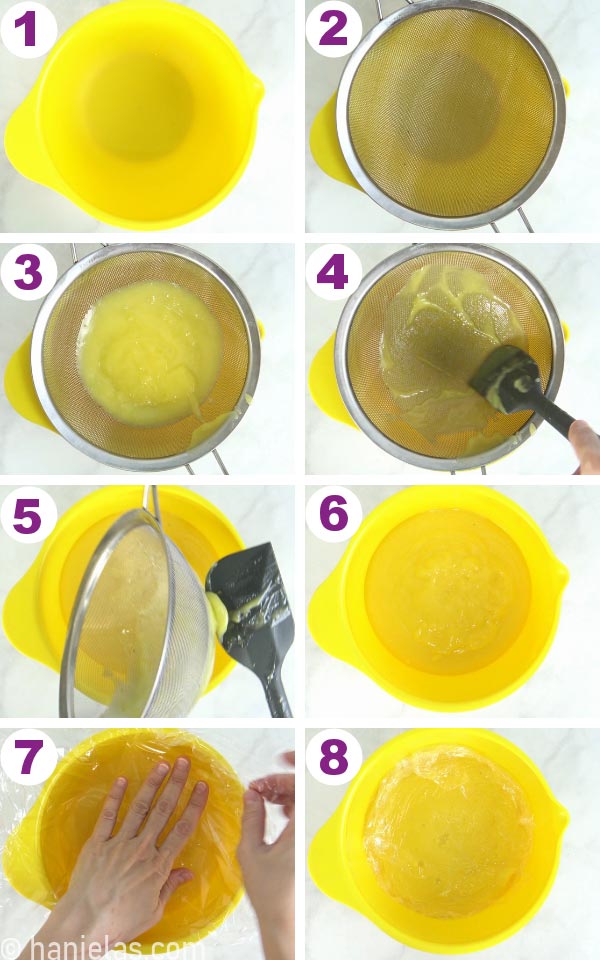 1
2
3
4
5
6
7
8
© hanielas.com