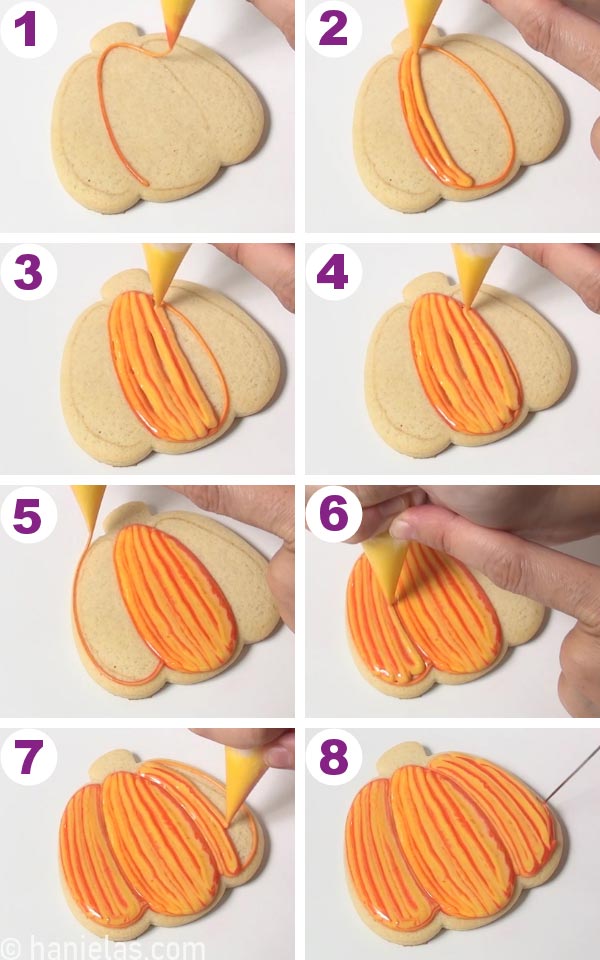 1
2
3
4
5
6
7
8
© hanielas.com