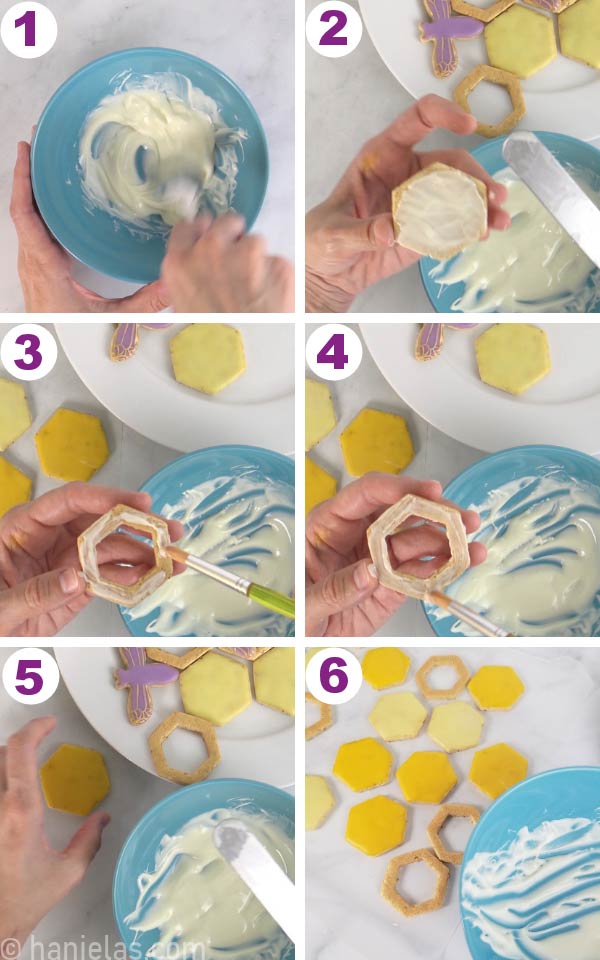 1
2
3
4
5
6
© hanielas.com