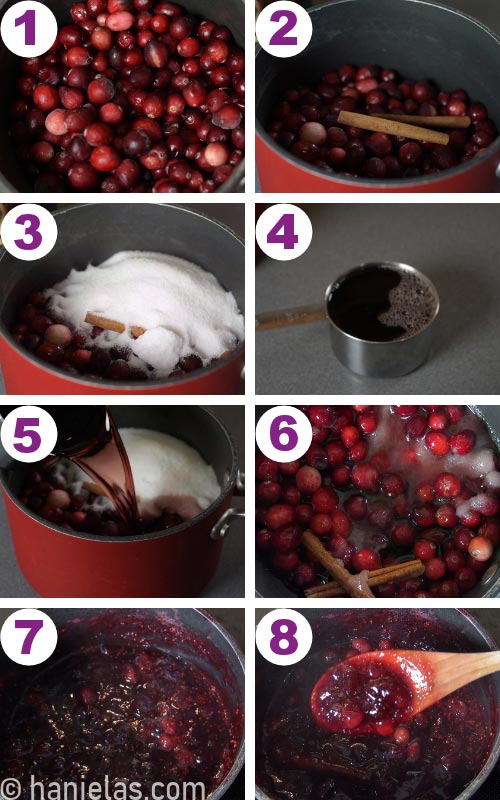 1
2
3
4
5
6
7
8
© hanielas.com