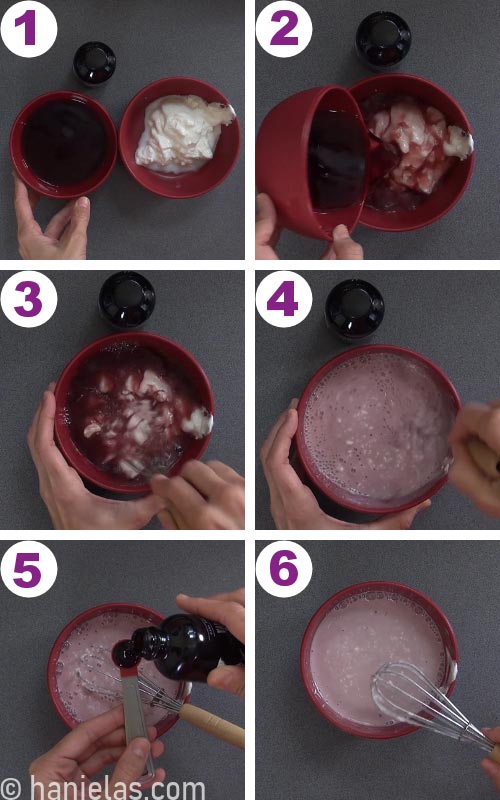 1
2
3
4
5
6
© hanielas.com