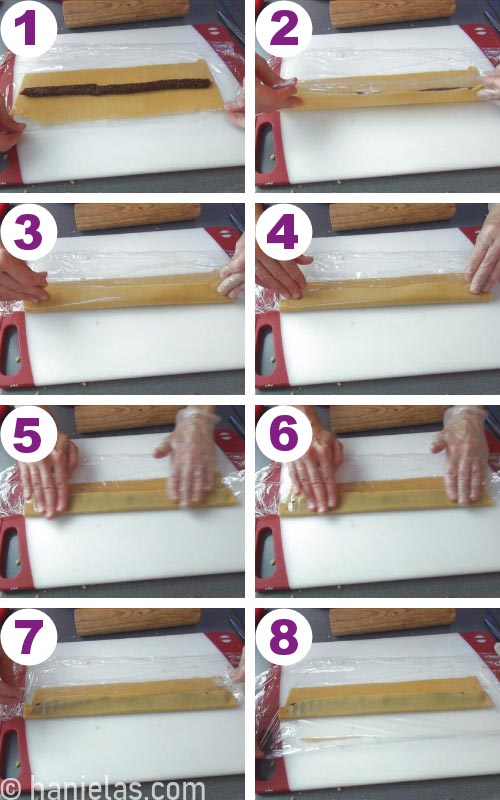 1
2
3
4
5
6
7
8
© hanielas.com