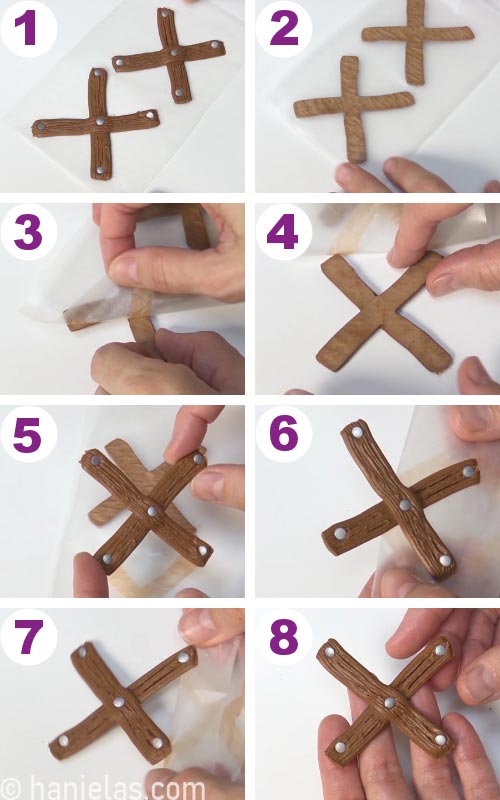 1
2
3
4
5
6
7
8
© hanielas.com