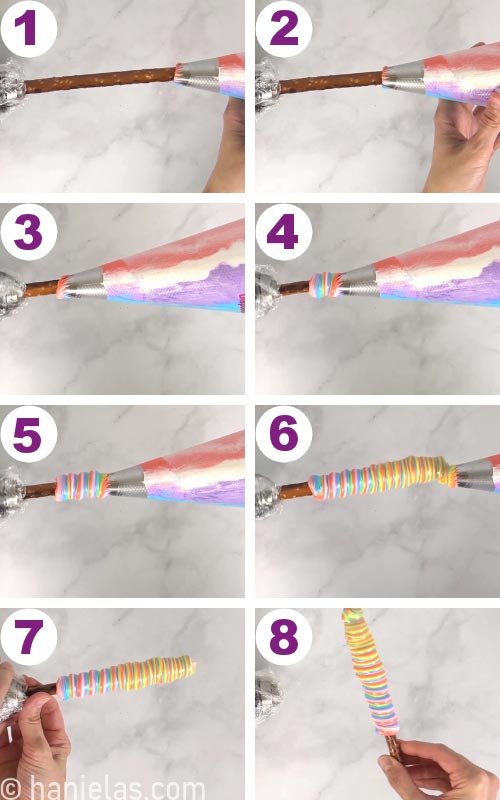 1
2
3
4
5
6
7
8
© hanielas.com