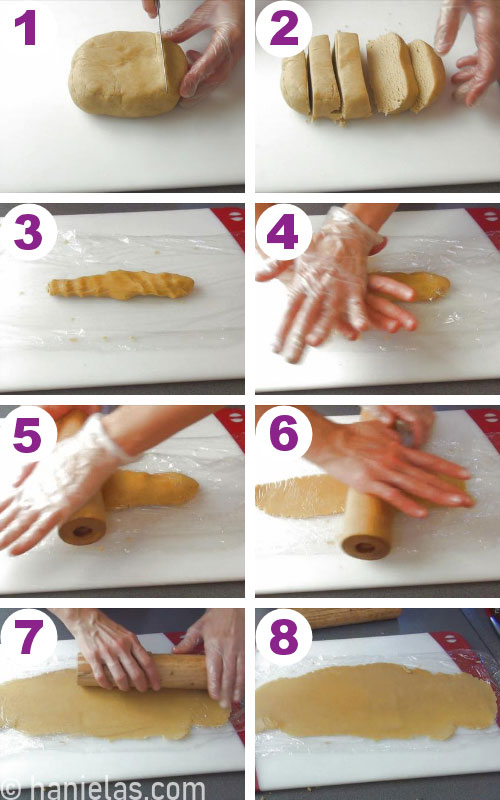 1
2
3
4
5
6
7
8
© hanielas.com