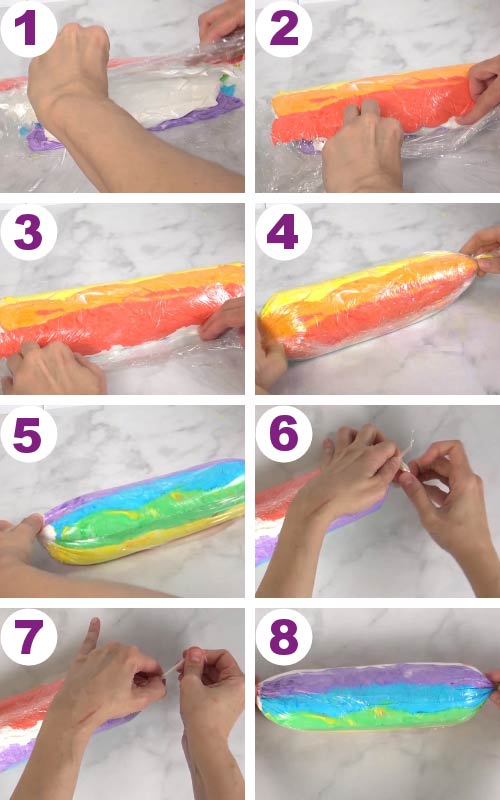 1
2
3
4
5
6
7
8