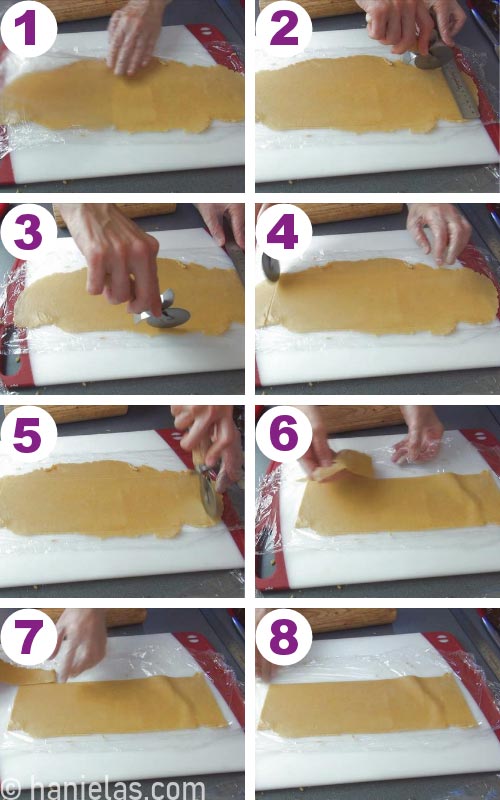 1
2
3
4
5
6
7
8
© hanielas.com