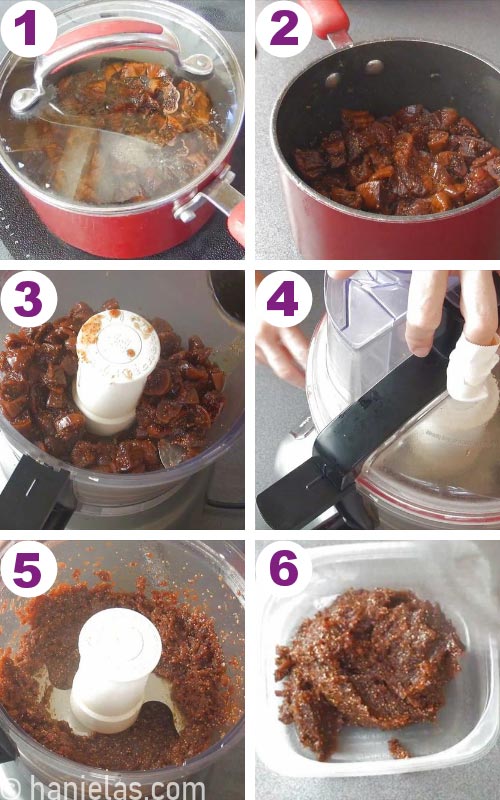 1
2
3
4
5
6
© hanielas.com