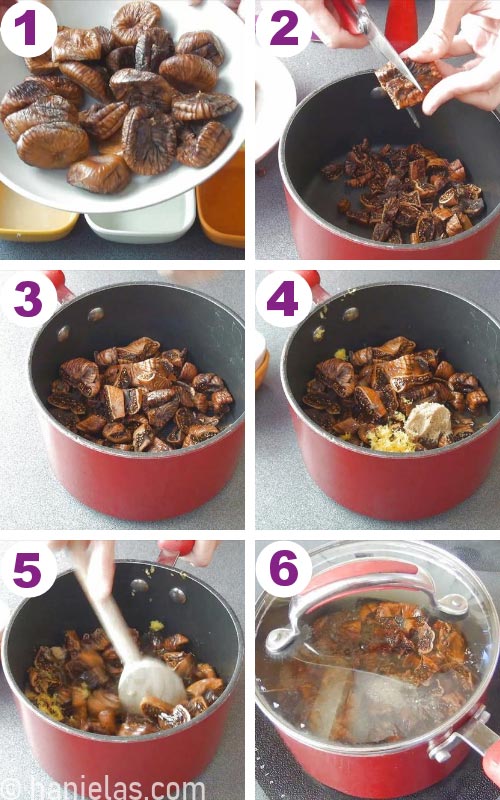 1
2
3
4
5
6
© hanielas.com