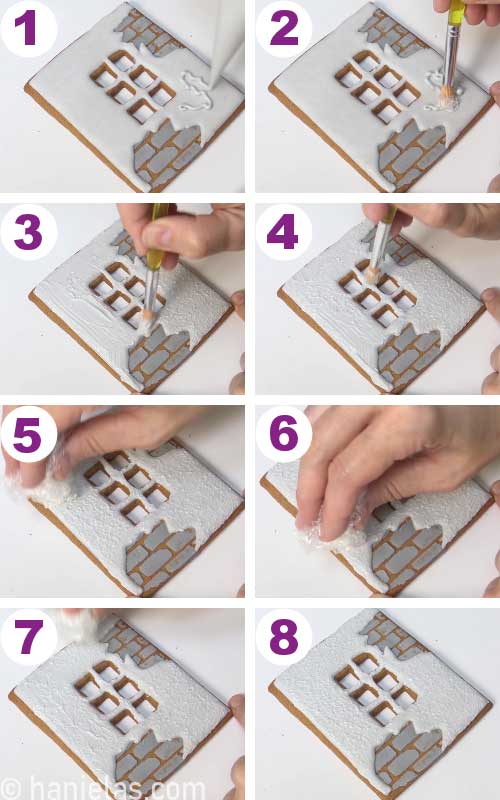 1
2
3
4
5
6
7
8
© hanielas.com