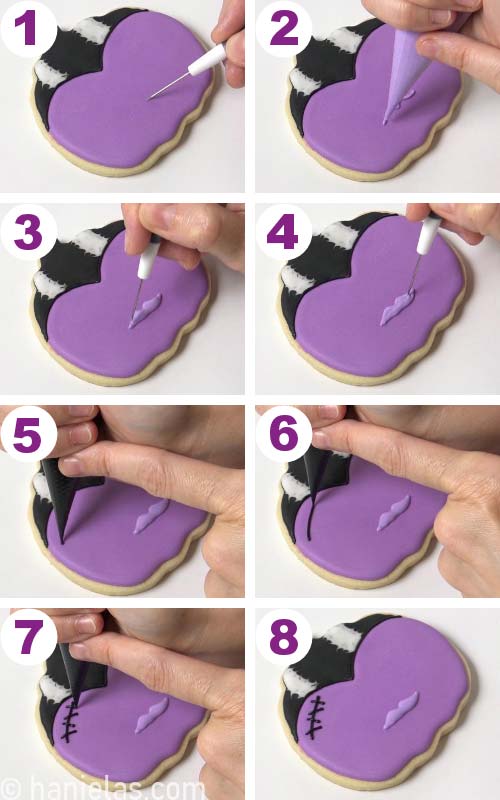 1
2
3
4
5
6
7
8
© hanielas.com