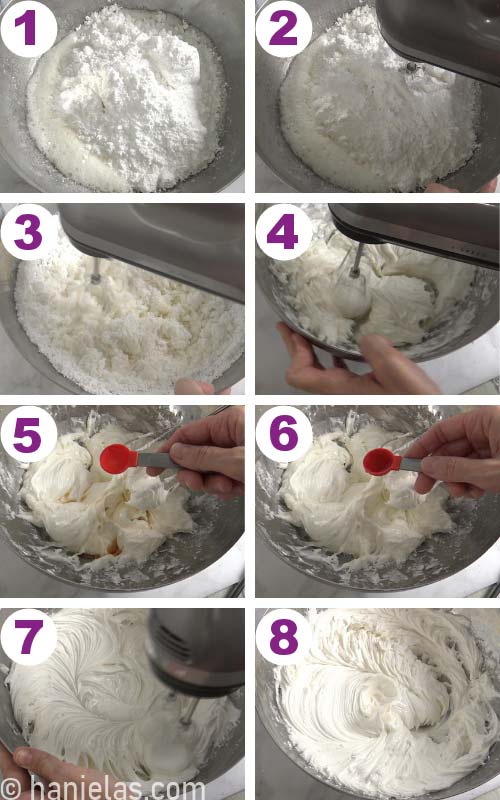 1
2
3
4
5
6
7
8
© hanielas.com