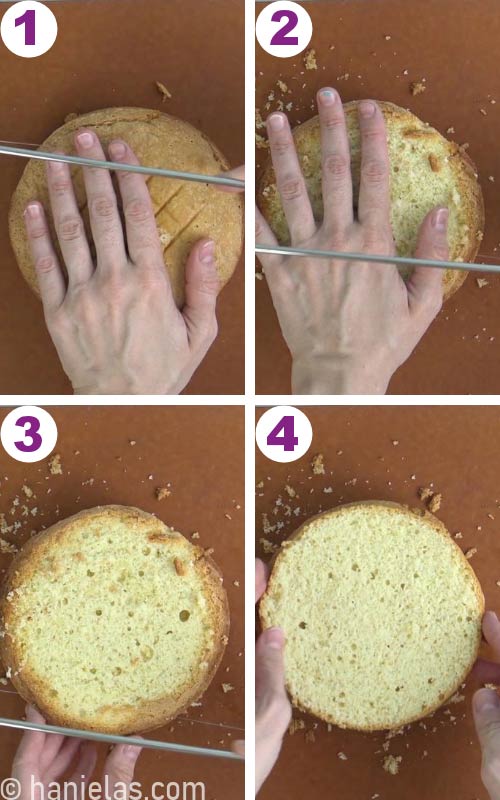 1
2
3
4
© hanielas.com