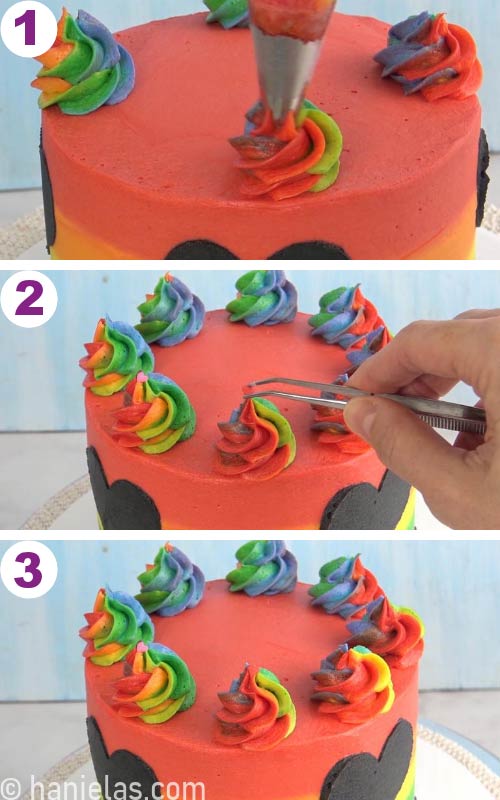 1

2

3

© hanielas.com