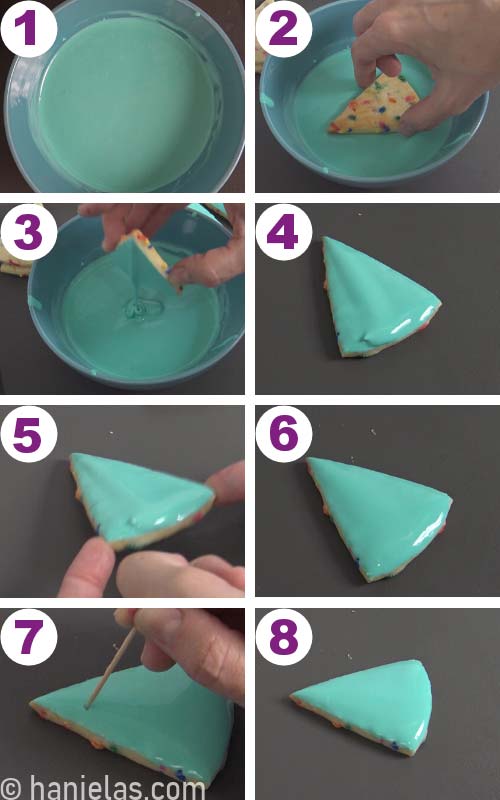 1
2
3
4
5
6
7
8
© hanielas.com