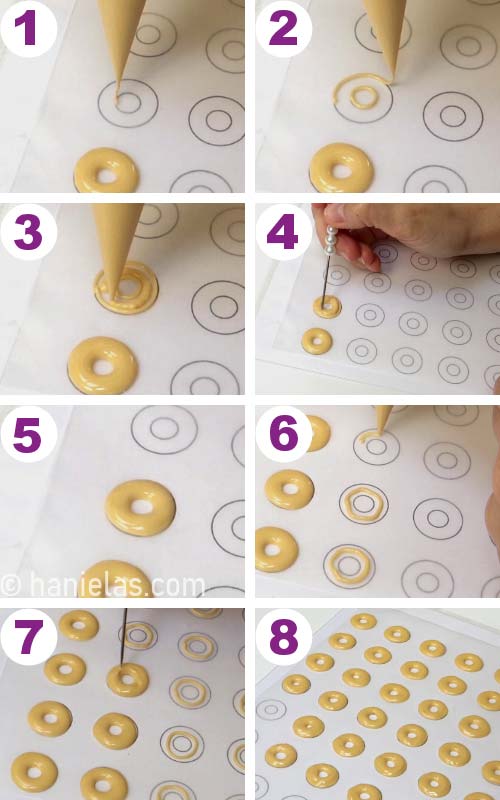 1
2
3
4
5
© hanielas.com
6
7
8