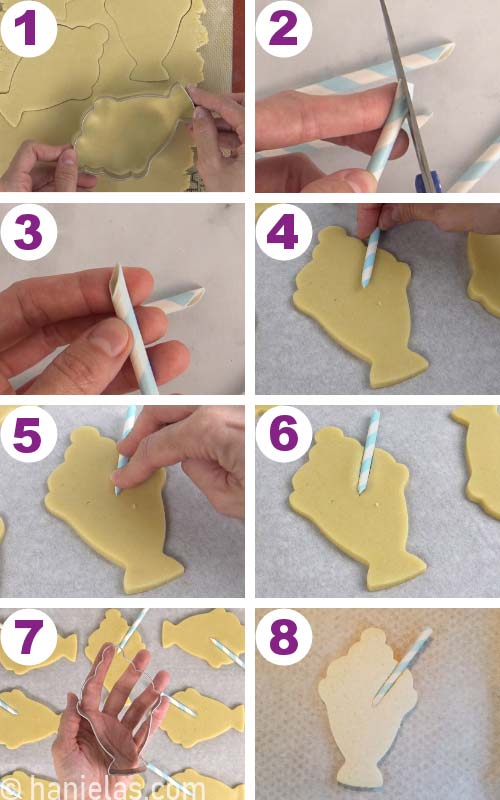 1
2
3
4
5
6
7
8
© hanielas.com