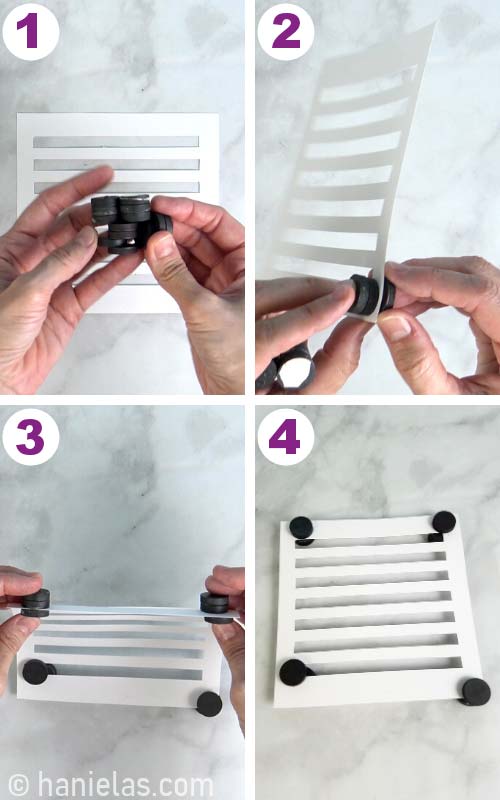 1
2
3
4
© hanielas.com