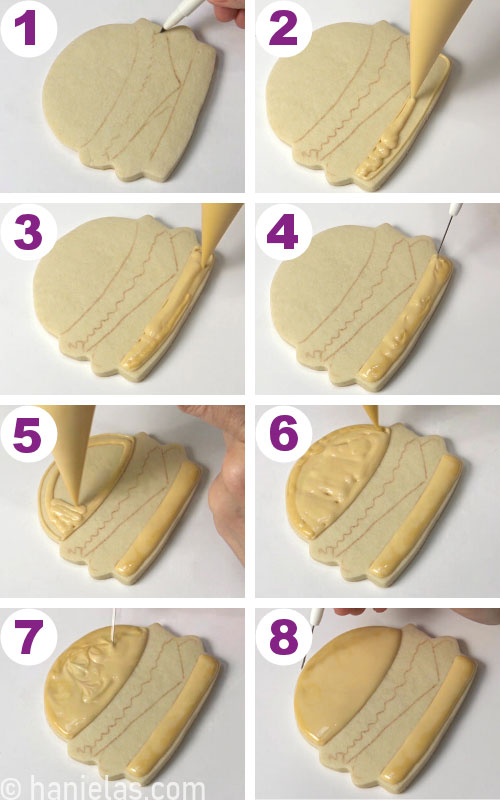 1
2
3
4
5
6
7
8
© hanielas.com