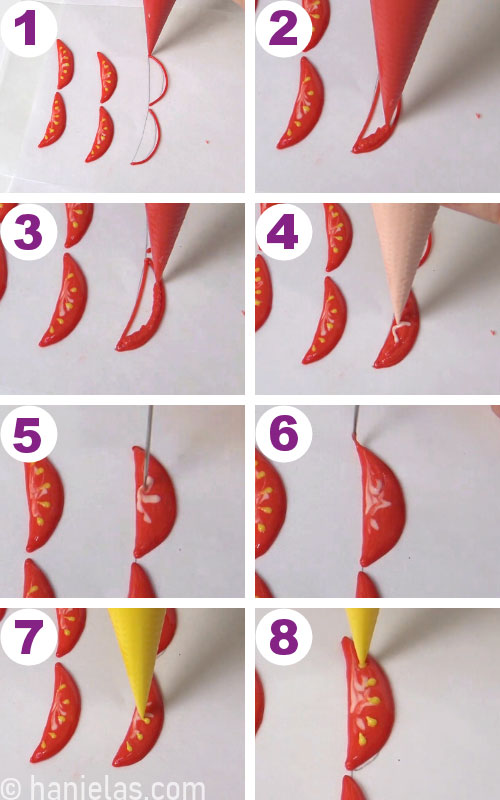 1
2
3
4
5
6
7
8
© hanielas.com