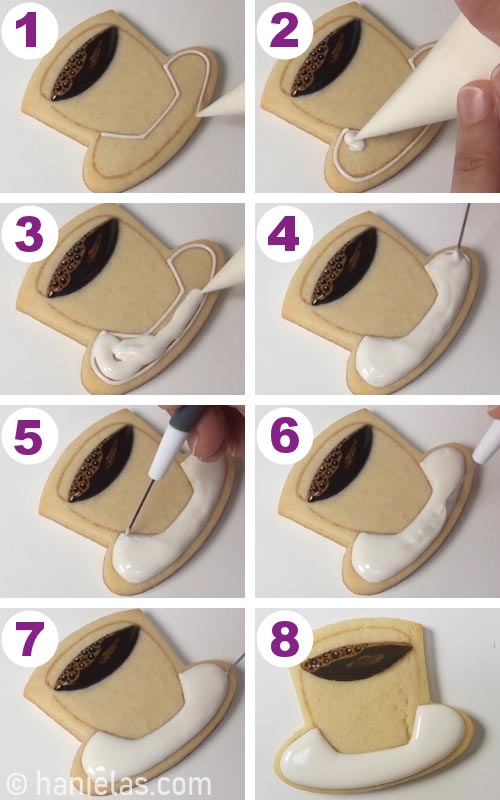 1
2
3
4
5
6
7
8
© hanielas.com