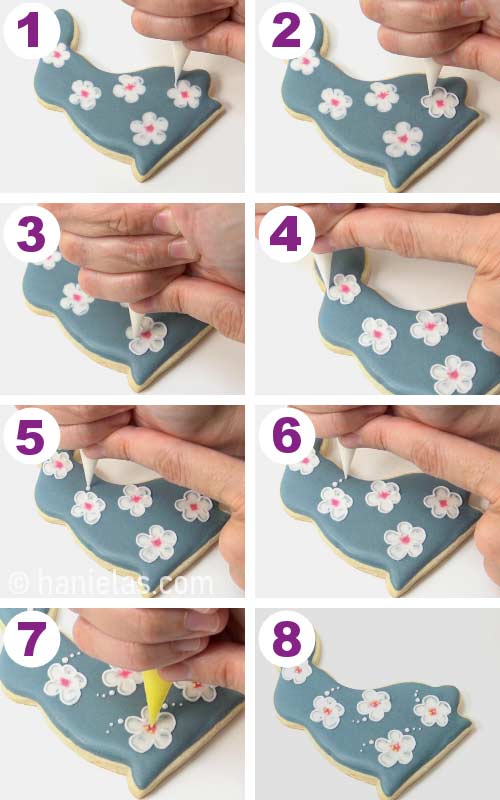 1

2

3

4

5

6

© hanielas.com

7

8