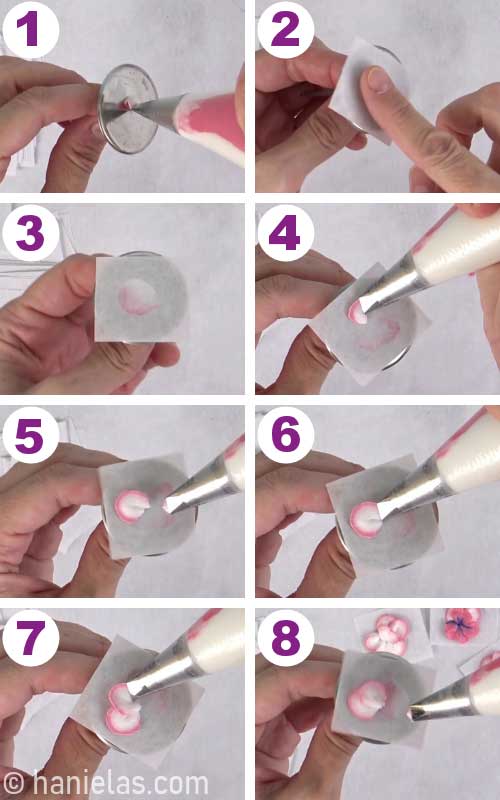 1
2
3
4
5
6
7
8
© hanielas.com