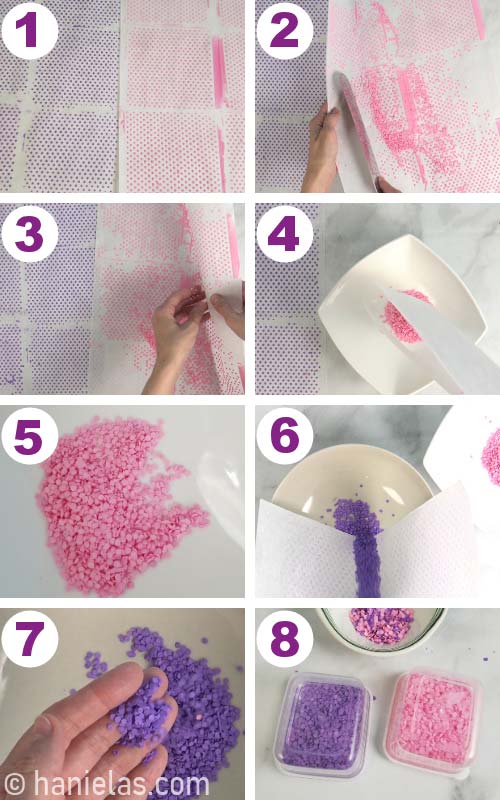 1
2
3
4
5
6
7
8
© hanielas.com